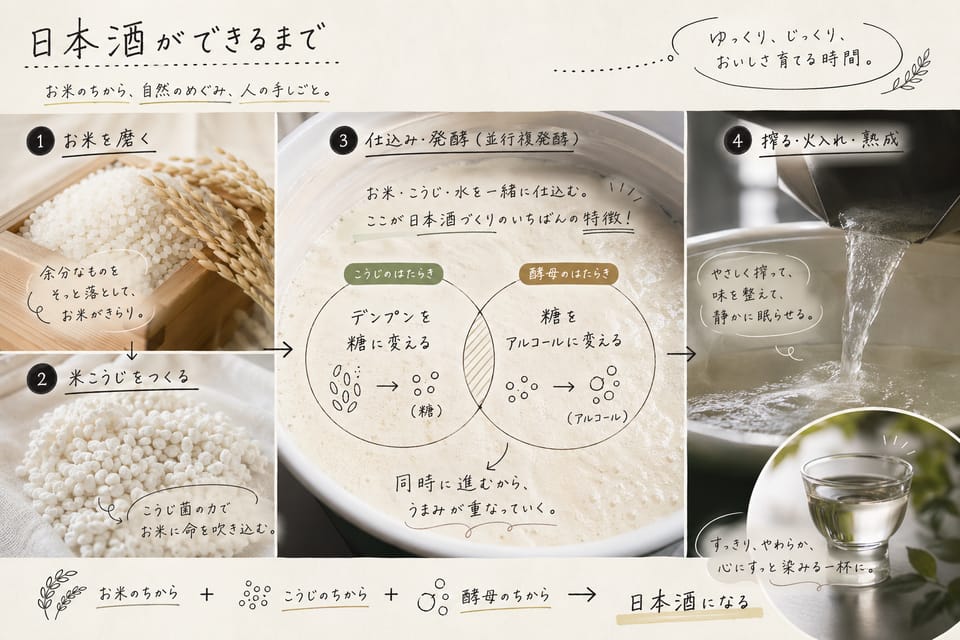 日本酒ができるまで

お米のちから、自然のめぐみ、人の手しごと。

ゆっくり、じっくり、おいしさ育てる時間。

1 お米を磨く

余分なものをそっと落として、お米がきらり。

2 米こうじをつくる

こうじ菌の力でお米に命を吹き込む。

3 仕込み・発酵（並行複発酵）

お米・こうじ・水を一緒に仕込む。ここが日本酒づくりのいちばんの特徴！

こうじのはたらき

デンプンを糖に変える

（糖）

酵母のはたらき

糖をアルコールに変える

（アルコール）

同時に進むから、うまみが重なっていく。

4 搾る・火入れ・熟成

やさしく搾って、味を整えて、静かに眠らせる。

すっきり、やわらか、心にすっと染みる一杯に。

お米のちから ＋ こうじのちから ＋ 酵母のちから → 日本酒になる