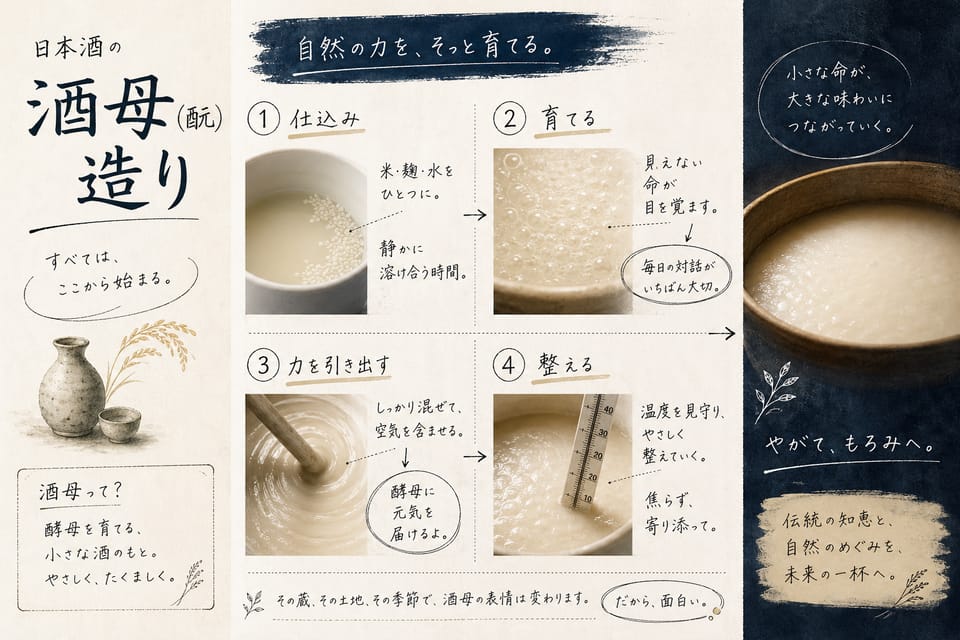 日本酒の
酒母(酛)造り

すべては、ここから始まる。

酒母って?
酵母を育てる、小さな酒のもと。やさしく、たくましく。

自然の力を、そっと育てる。

① 仕込み
米・麹・水をひとつに。
静かに溶け合う時間。

② 育てる
見えない命が目を覚ます。
毎日の対話がいちばん大切。

③ 力を引き出す
しっかり混ぜて、空気を含ませる。
酵母に元気を届けるよ。

④ 整える
40
30
20
10
温度を見守り、やさしく整えていく。
焦らず、寄り添って。

その蔵、その土地、その季節で、酒母の表情は変わります。
だから、面白い。

小さな命が、大きな味わいにつながっていく。

やがて、もろみへ。

伝統の知恵と、自然のめぐみを、未来の一杯へ。