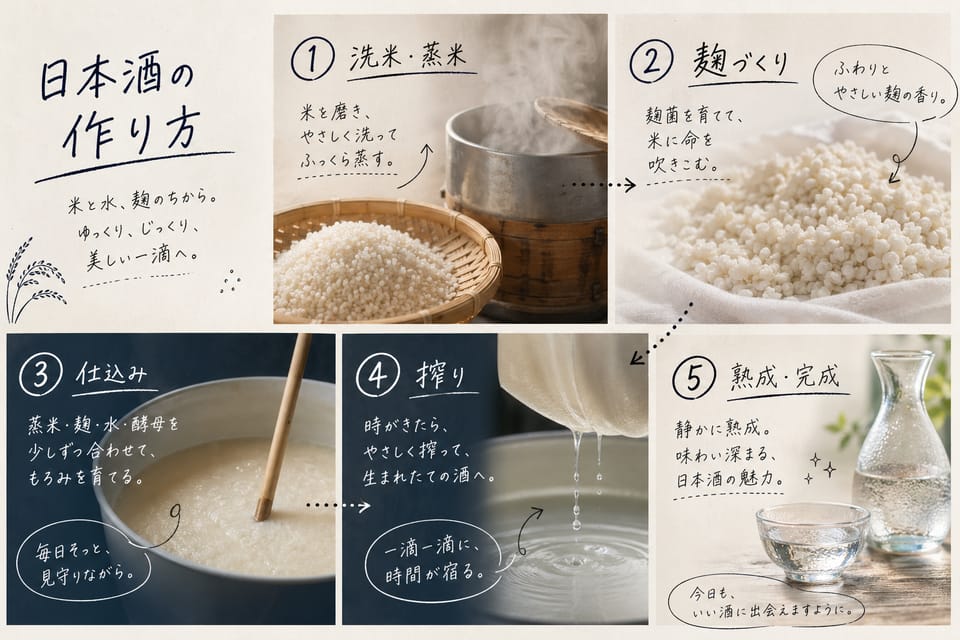 日本酒の作り方

米と水、麹のちから。
ゆっくり、じっくり、
美しい一滴へ。

① 洗米・蒸米

米を磨き、
やさしく洗って
ふっくら蒸す。

② 麹づくり

麹菌を育てて、
米に命を
吹きこむ。

ふわりと
やさしい麹の香り。

③ 仕込み

蒸米・麹・水・酵母を
少しずつ合わせて、
もろみを育てる。

毎日そっと、
見守りながら。

④ 搾り

時がきたら、
やさしく搾って、
生まれたての酒へ。

一滴一滴に、
時間が宿る。

⑤ 熟成・完成

静かに熟成。
味わい深まる、
日本酒の魅力。

今日も、
いい酒に出会えますように。